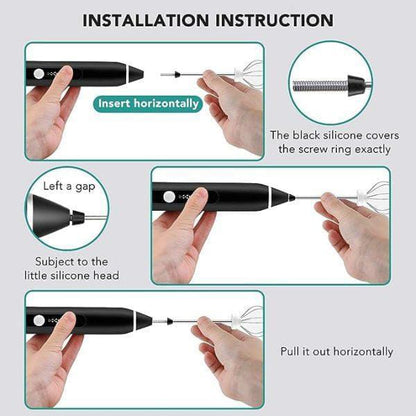 INSTALLATION INSTRUCTION

Insert horizontally

The black silicone covers the screw ring exactly

Left a gap

Subject to the little silicone head

Pull it out horizontally